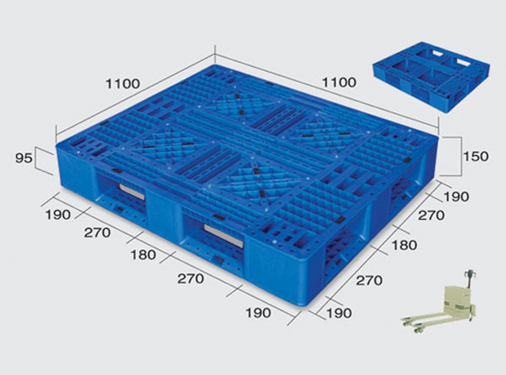 1100
1100
95
150
190
270
180
270
190
190
270
180
270
190